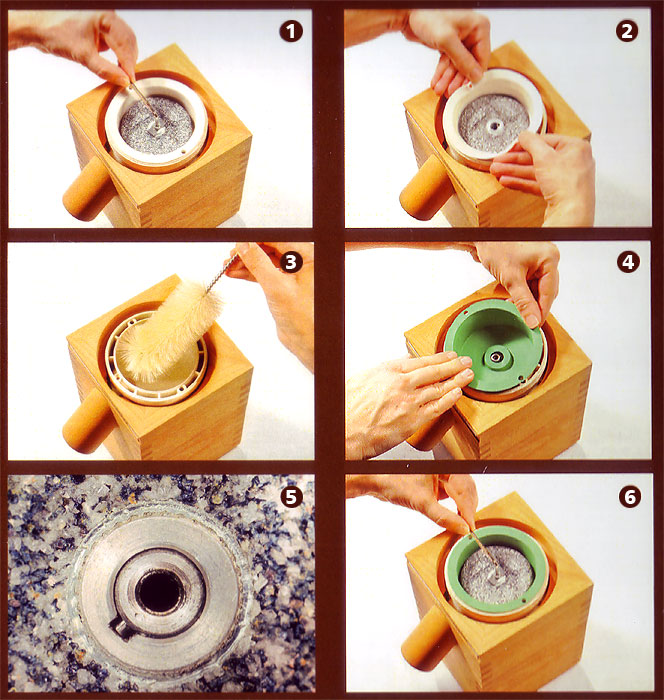 1

2

3

4

5

6